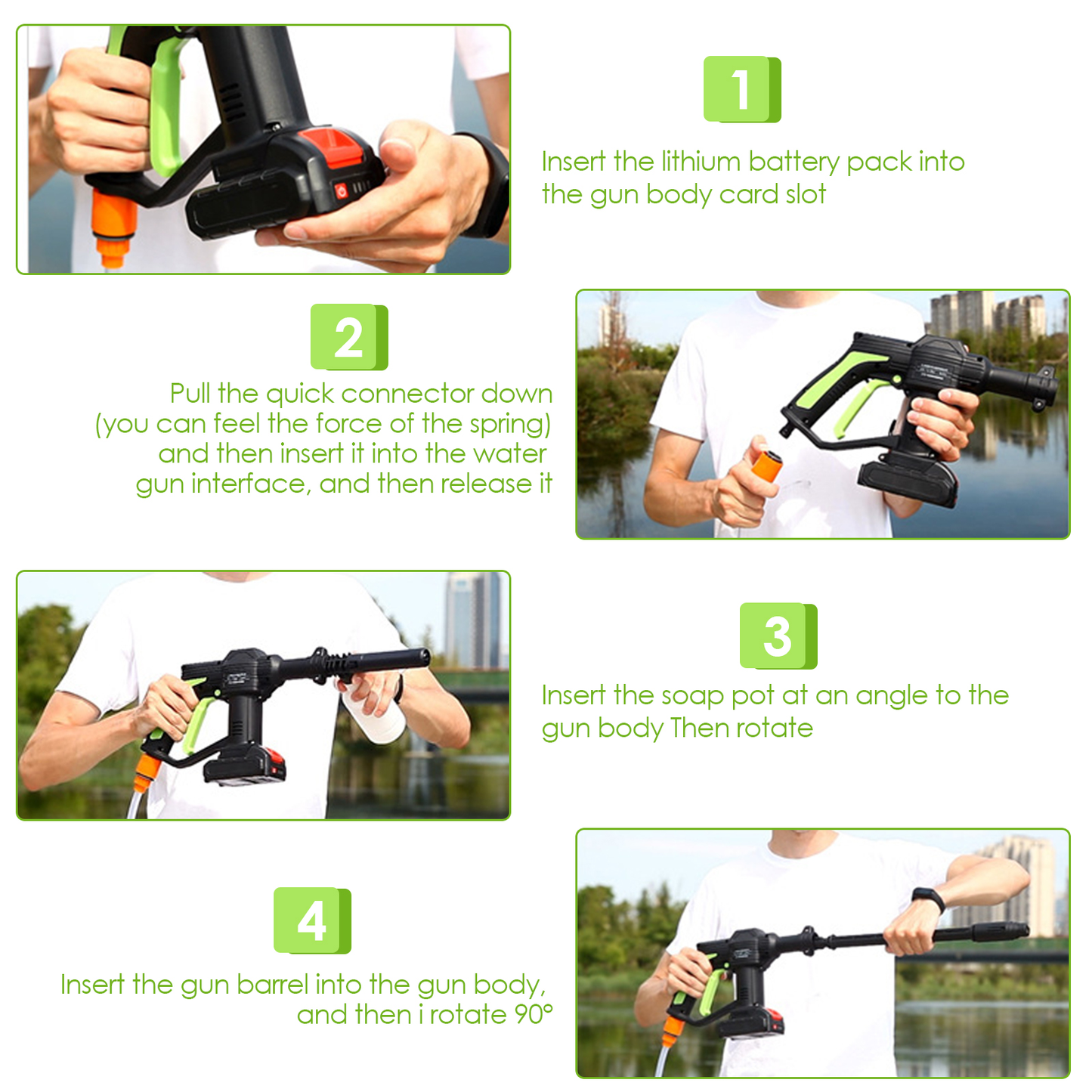 1

Insert the lithium battery pack into the gun body card slot

2

Pull the quick connector down (you can feel the force of the spring) and then insert it into the water gun interface, and then release it

3

Insert the soap pot at an angle to the gun body Then rotate

4

Insert the gun barrel into the gun body, and then i rotate 90°